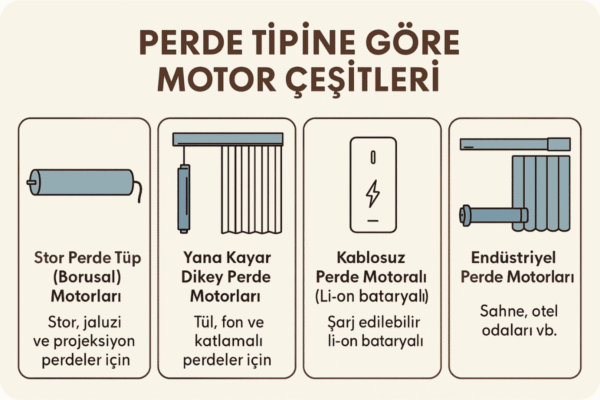 PERDE TİPİNE GÖRE MOTOR ÇEŞİTLERİ

Stor Perde Tüp (Borusal) Motorları

Stor, jaluzi ve projeksiyon perdeler için

Yana Kayar Dikey Perde Motorları

Tül, fon ve katlamalı perdeler için

Kablosuz Perde Motoralı (Li-on bataryalı)

Şarj edilebilir li-on bataryalı

Endüstriyel Perde Motorları

Sahne, otel odaları vb.